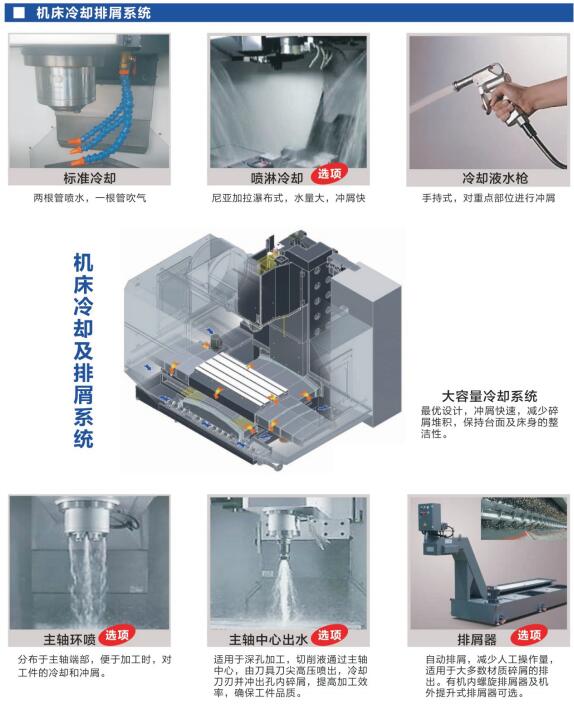 ■ 机床冷却排屑系统

标准冷却

两根管喷水，一根管吹气

喷淋冷却 选项

尼亚加拉瀑布式，水量大，冲屑快

冷却液水枪

手持式，对重点部位进行冲屑

机床冷却及排屑系统

大容量冷却系统

最优设计，冲屑快速，减少碎屑堆积，保持台面及床身的整洁性。

主轴环喷 选项

分布于主轴端部，便于加工时，对工件的冷却和冲屑。

主轴中心出水 选项

适用于深孔加工，切削液通过主轴中心，由刀具刀尖高压喷出，冷却刀刃并冲出孔内碎屑，提高加工效率，确保工件品质。

排屑器 选项

自动排屑，减少人工操作量，适用于大多数材质碎屑的排出。有机内螺旋排屑器及机外提升式排屑器可选。